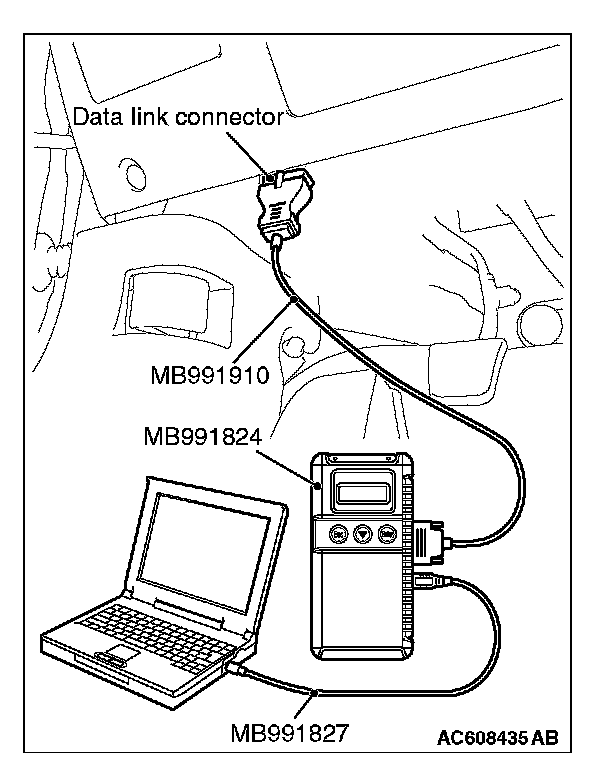 Data link connector

MB991910

MB991824

MB991827

AC608435 AB