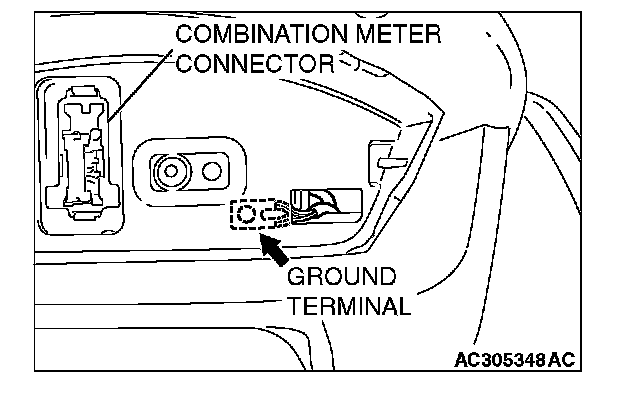 COMBINATION METER CONNECTOR

GROUND TERMINAL

AC305348AC