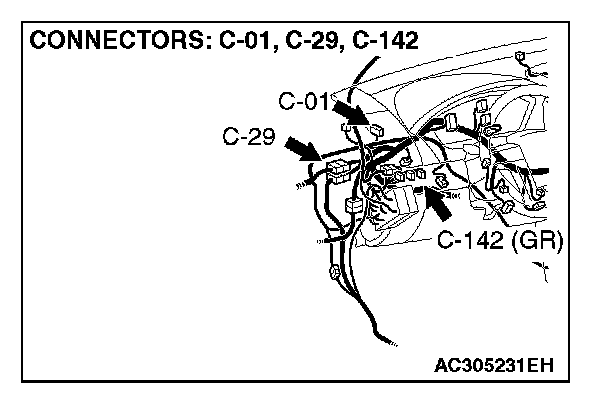 CONNECTORS: C-01, C-29, C-142

C-01

C-29

C-142 (GR)

AC305231EH