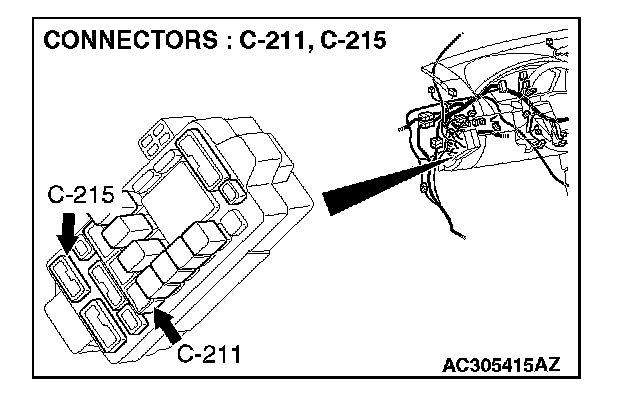 CONNECTORS : C-211, C-215

C-215

C-211

AC305415AZ