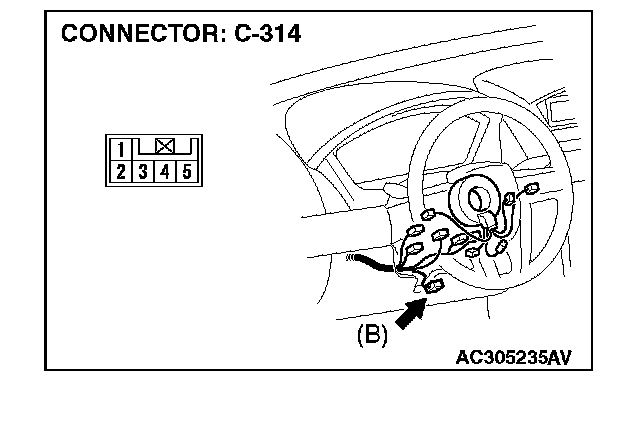 CONNECTOR: C-314

1
2 3 4 5

(B)

AC305235AV