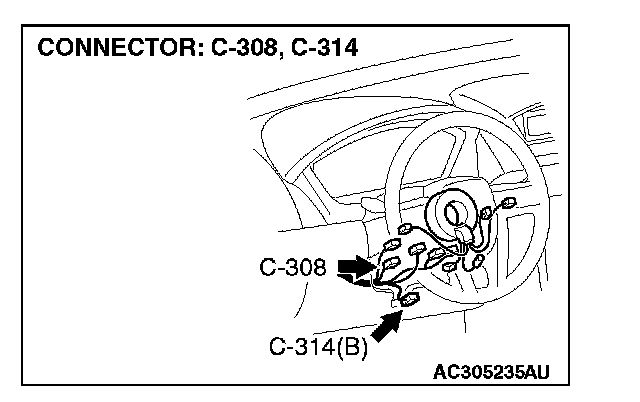 CONNECTOR: C-308, C-314

C-308

C-314(B)

AC305235AU