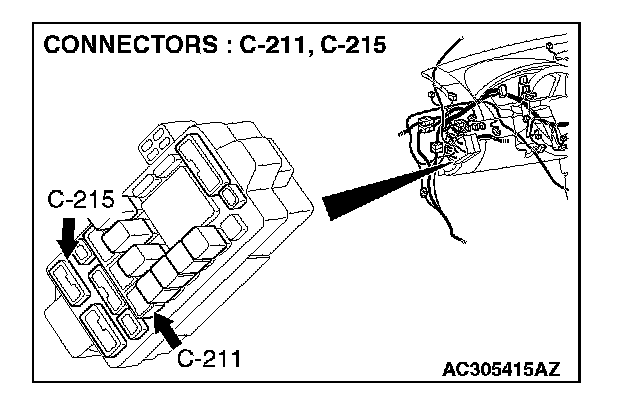 CONNECTORS : C-211, C-215

C-215

C-211

AC305415AZ