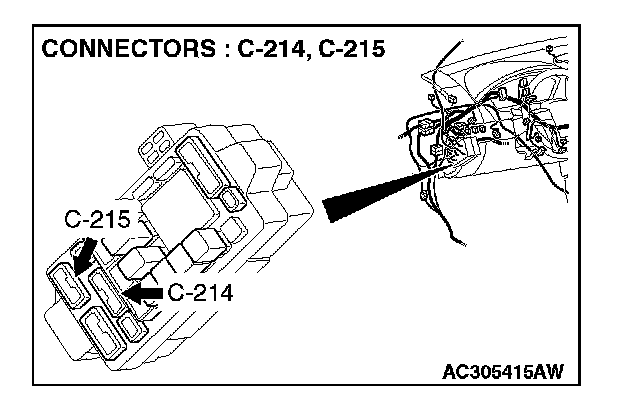 CONNECTORS : C-214, C-215

C-215

C-214

AC305415AW