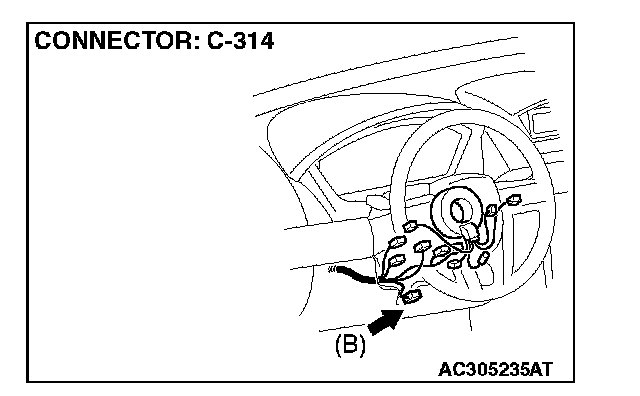 CONNECTOR: C-314

(B)

AC305235AT