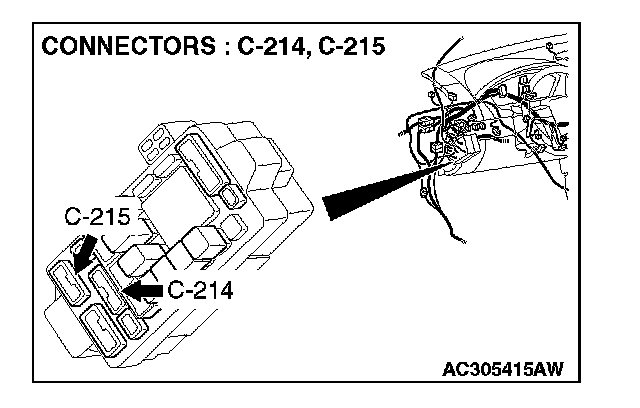 CONNECTORS : C-214, C-215

C-215

C-214

AC305415AW