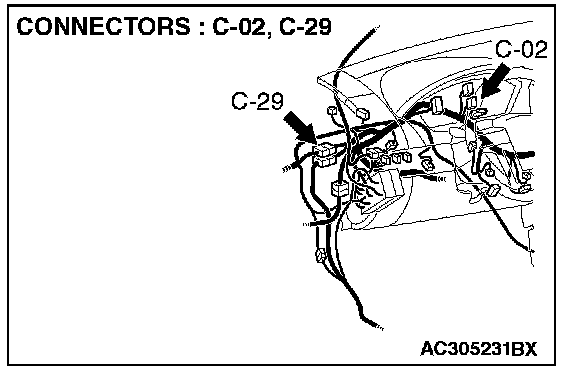 CONNECTORS : C-02, C-29

C-02

C-29

AC305231BX