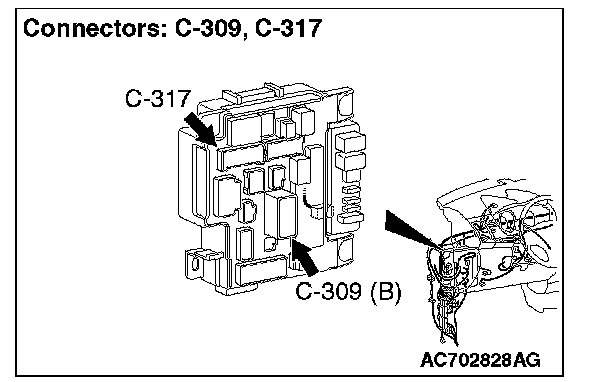 Connectors: C-309, C-317

C-317

C-309 (B)

AC702828AG