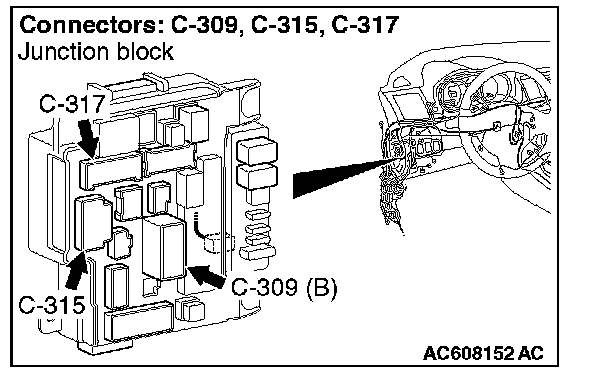 Connectors: C-309, C-315, C-317
Junction block

C-317

C-315

C-309 (B)

AC608152 AC