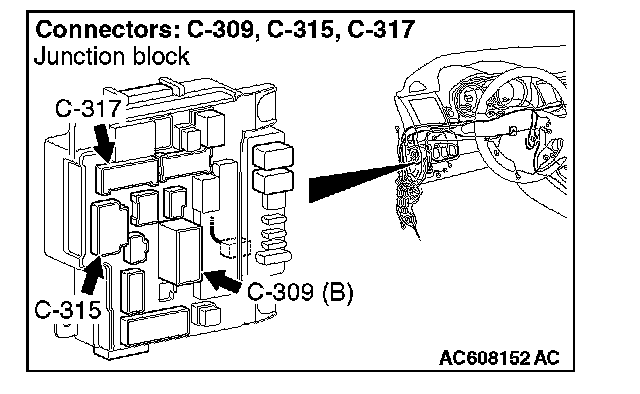 Connectors: C-309, C-315, C-317
Junction block

C-317

C-315

C-309 (B)

AC608152 AC