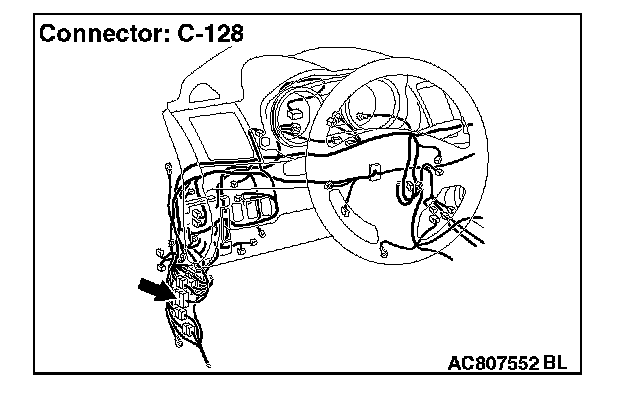 Connector: C-128

AC807552 BL