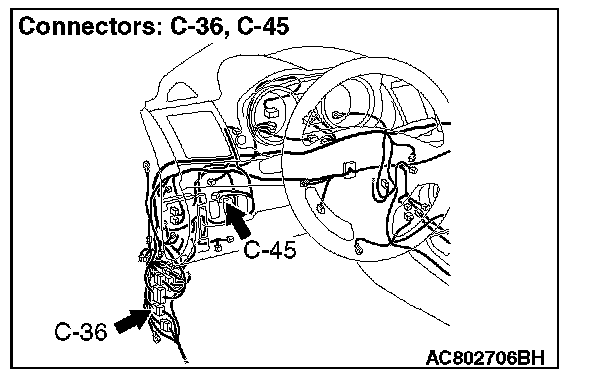 Connectors: C-36, C-45

C-45

C-36

AC802706BH