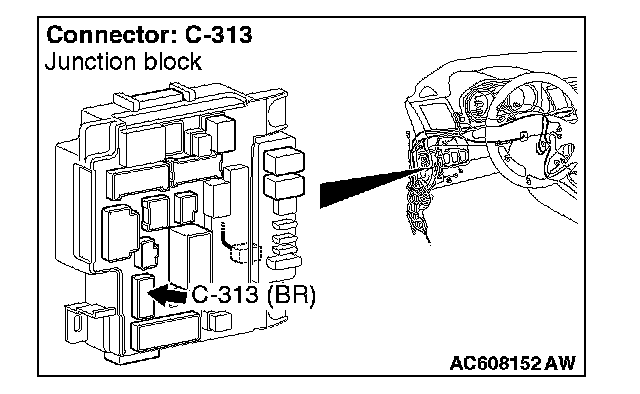 Connector: C-313
Junction block

C-313 (BR)

AC608152 AW