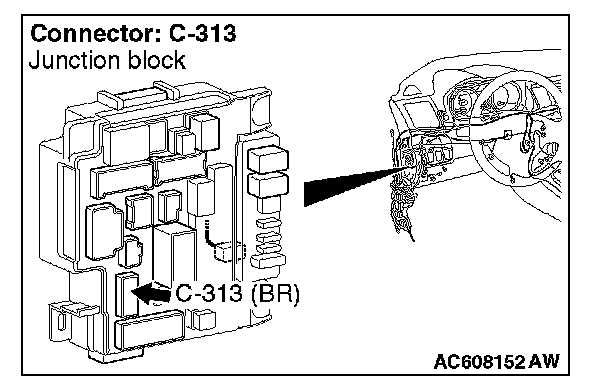 Connector: C-313
Junction block

C-313 (BR)

AC608152 AW