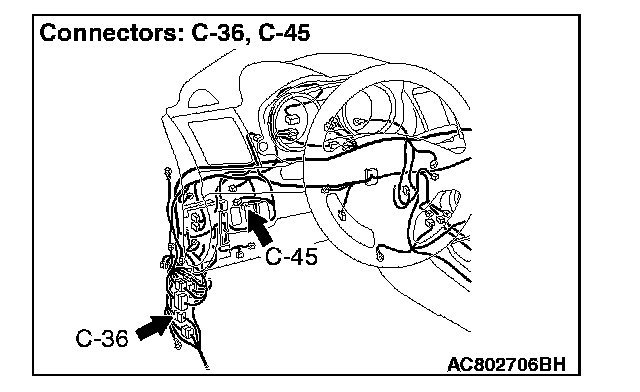 Connectors: C-36, C-45

C-45

C-36

AC802706BH