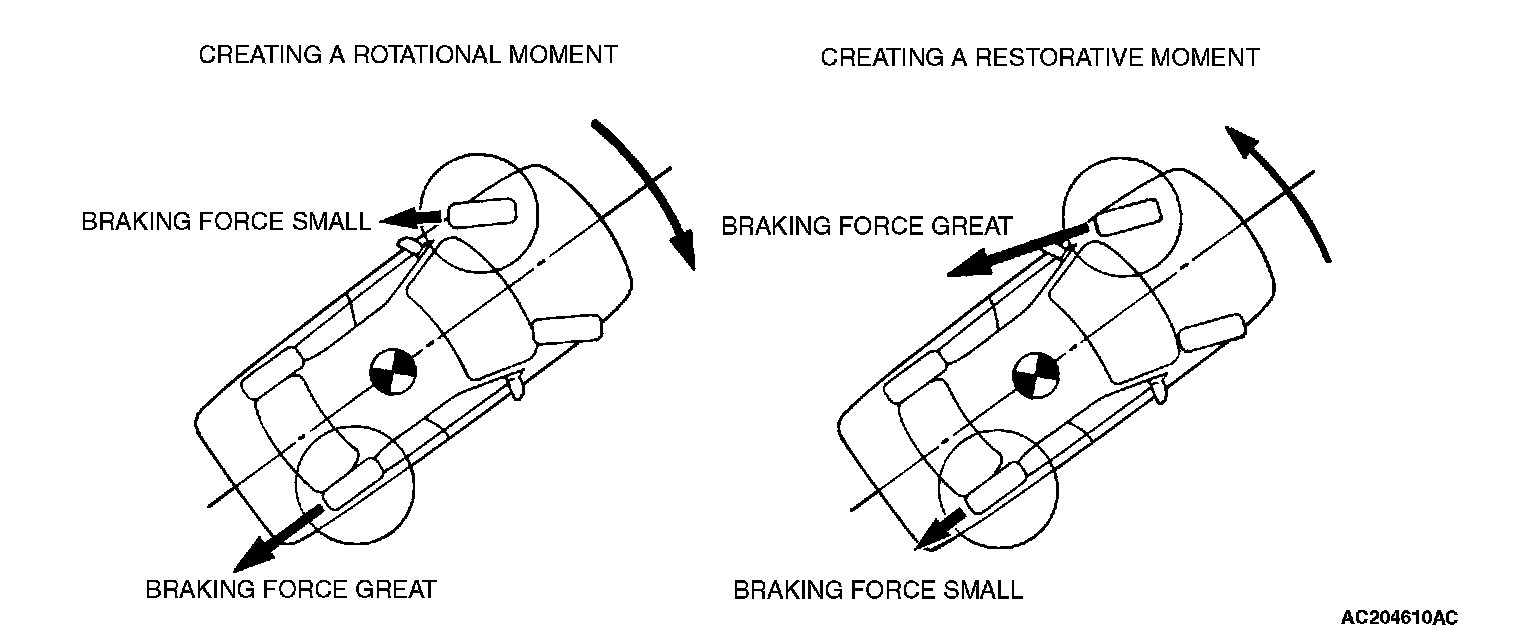 CREATING A ROTATIONAL MOMENT

BRAKING FORCE SMALL

BRAKING FORCE GREAT

CREATING A RESTORATIVE MOMENT

BRAKING FORCE GREAT

BRAKING FORCE SMALL

AC204610AC