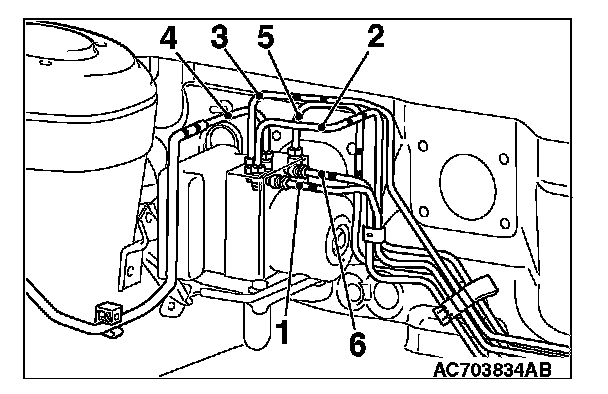 4
3
5
2
1
6
AC703834AB