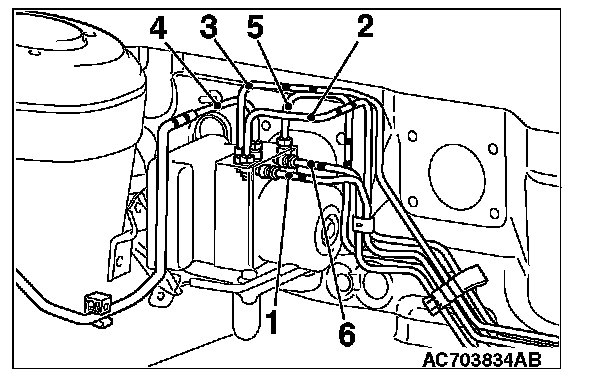 4
3
5
2
1
6
AC703834AB