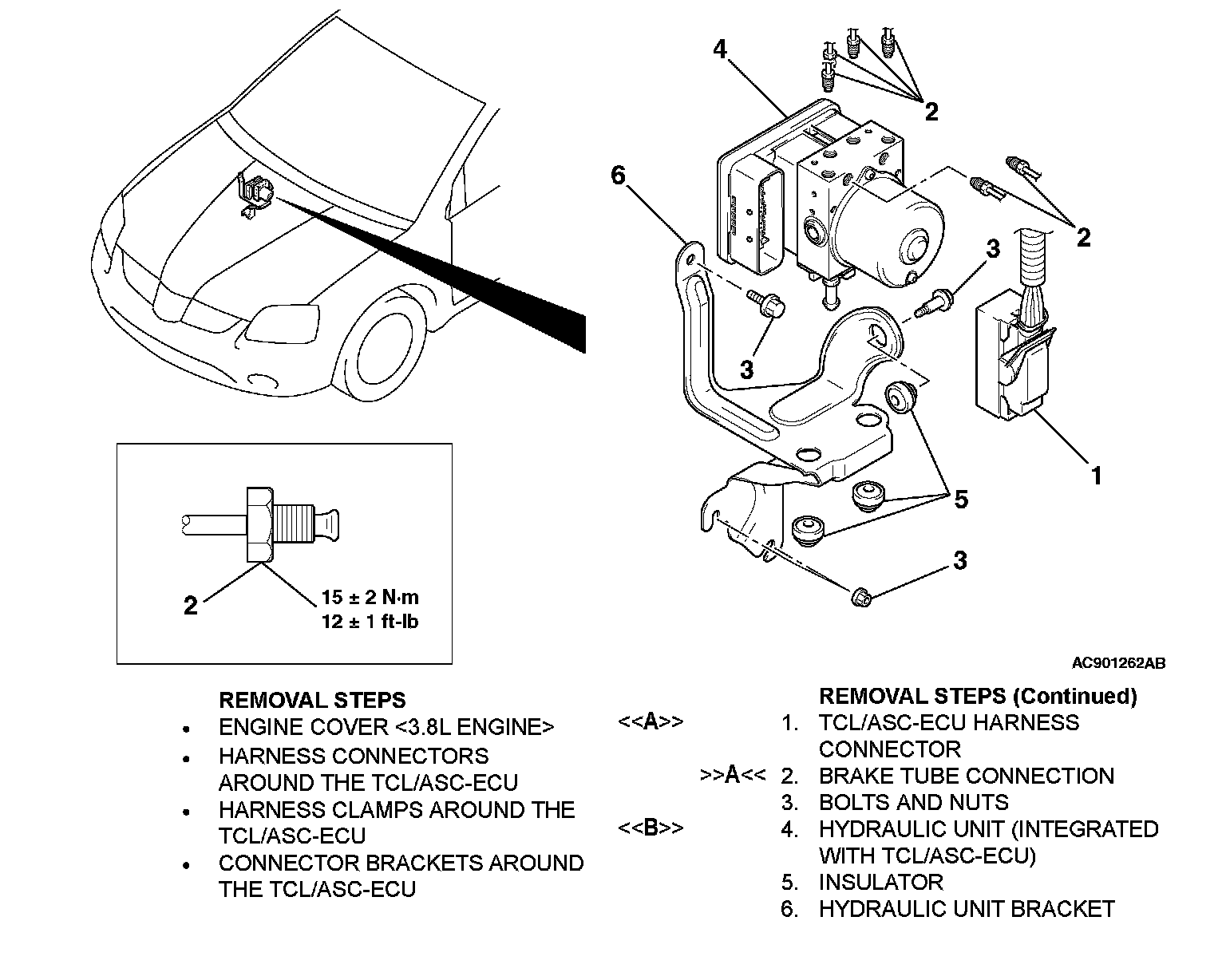 4

2

6

2

3

3

1

5

3

2

15 ± 2 N·m
12 ± 1 ft-lb

AC901262AB

REMOVAL STEPS
• ENGINE COVER <3.8L ENGINE>
• HARNESS CONNECTORS AROUND THE TCL/ASC-ECU
• HARNESS CLAMPS AROUND THE TCL/ASC-ECU
• CONNECTOR BRACKETS AROUND THE TCL/ASC-ECU

REMOVAL STEPS (Continued)
<<A>> 1. TCL/ASC-ECU HARNESS CONNECTOR
>>A<< 2. BRAKE TUBE CONNECTION
3. BOLTS AND NUTS
<<B>> 4. HYDRAULIC UNIT (INTEGRATED WITH TCL/ASC-ECU)
5. INSULATOR
6. HYDRAULIC UNIT BRACKET