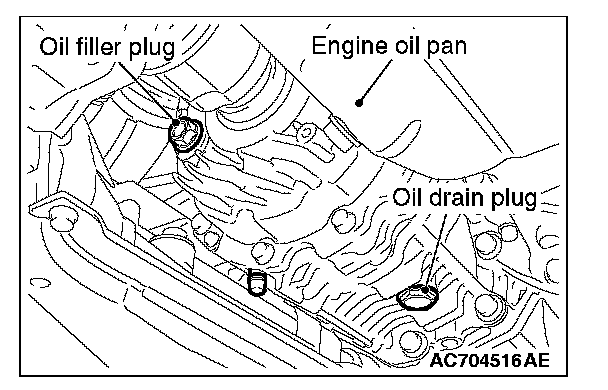 Oil filler plug

Engine oil pan

Oil drain plug

AC704516AE