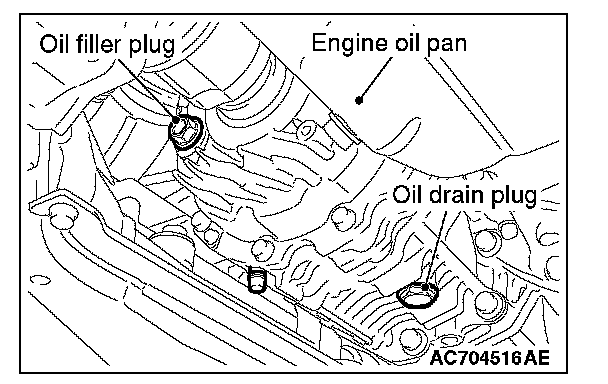 Oil filler plug
Engine oil pan
Oil drain plug
AC704516AE