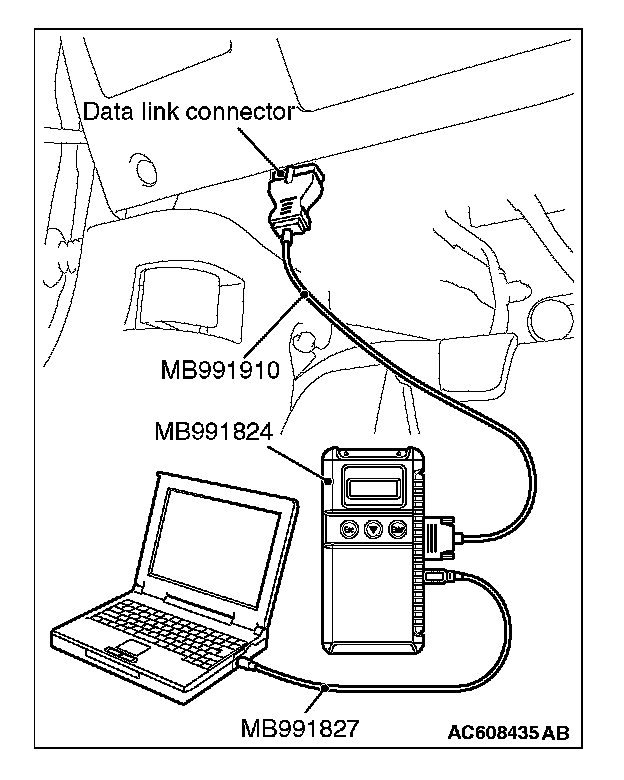 Data link connector

MB991910

MB991824

MB991827

AC608435 AB