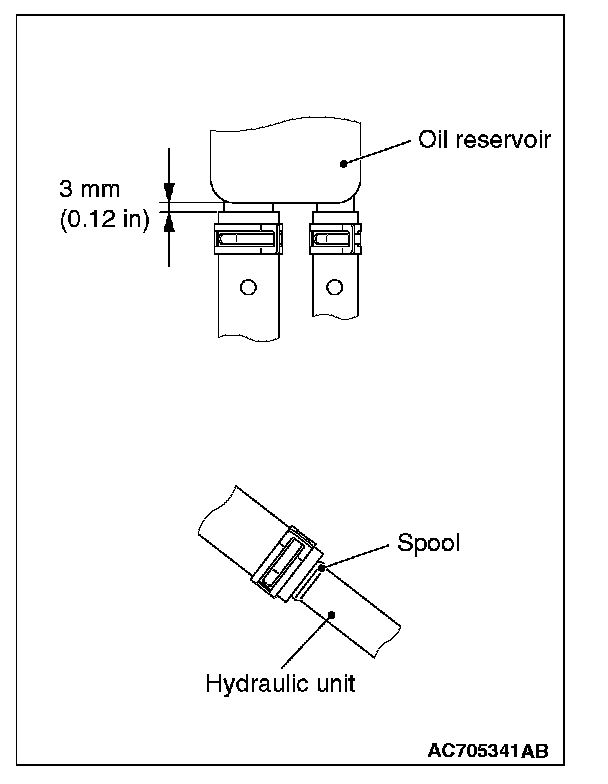 Oil reservoir

3 mm
(0.12 in)

Spool

Hydraulic unit

AC705341AB