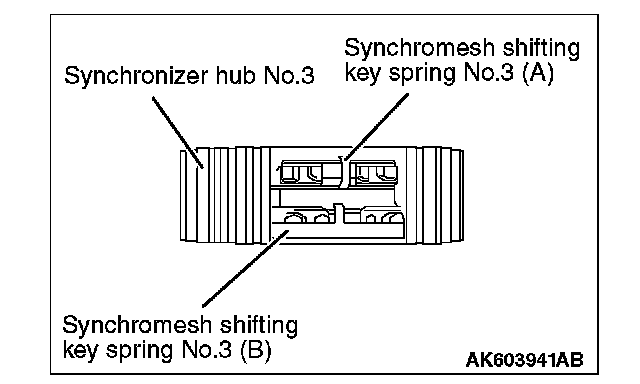 Synchronizer hub No.3

Synchromesh shifting key spring No.3 (A)

Synchromesh shifting key spring No.3 (B)

AK603941AB