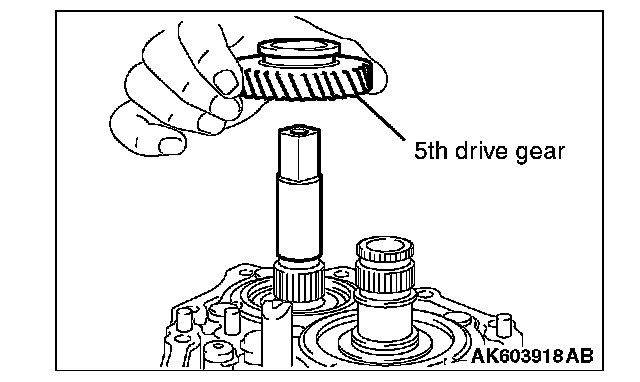 5th drive gear

AK603918AB