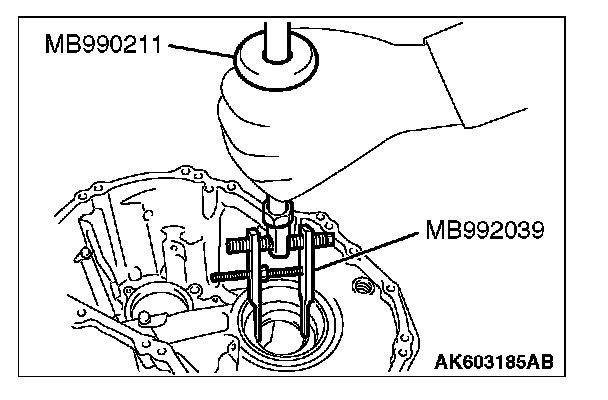 MB990211

MB992039

AK603185AB