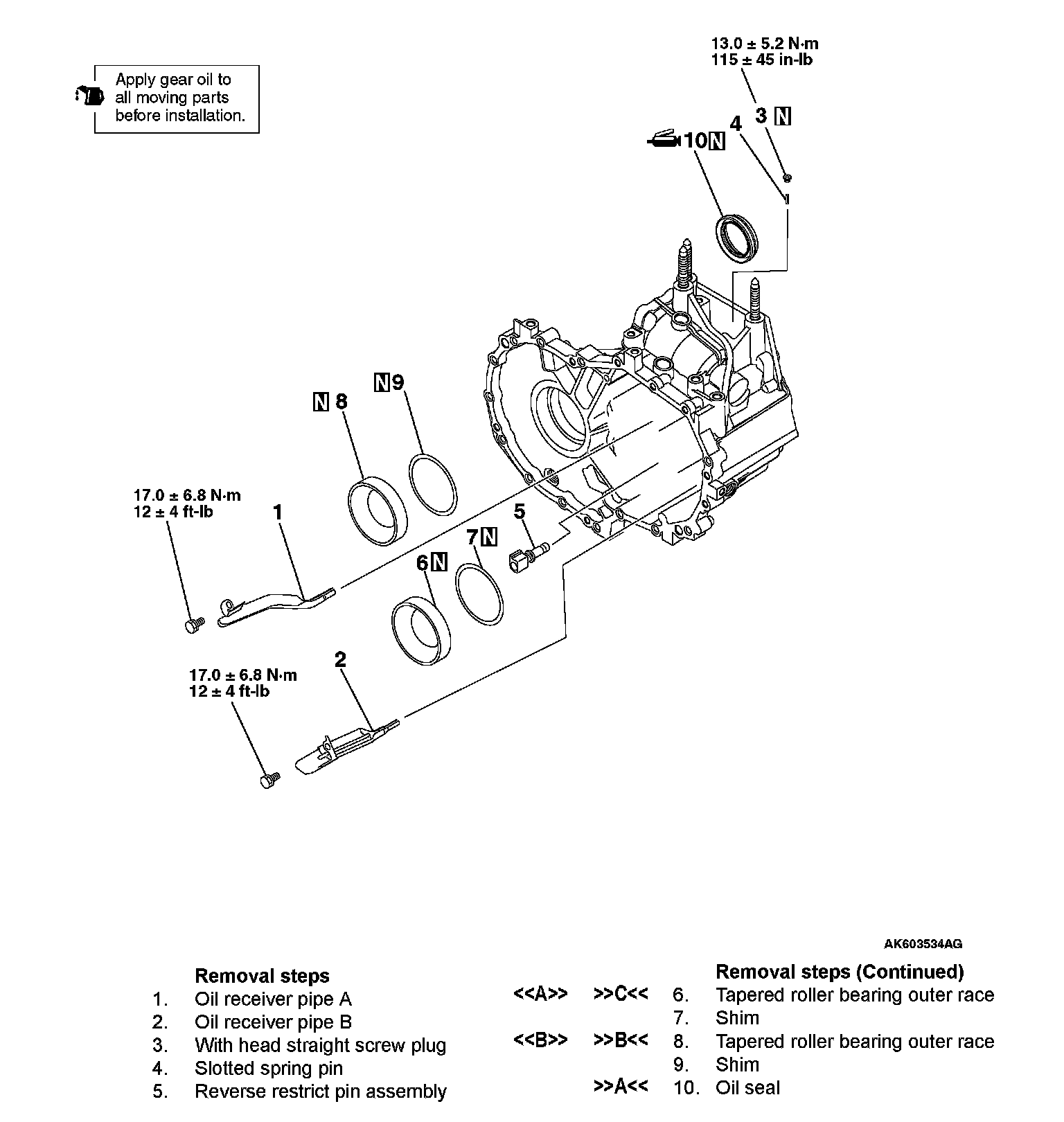 Apply gear oil to all moving parts before installation.

13.0 ± 5.2 N·m
115 ± 45 in-lb

3 N

4

10 N

N 9

N 8

17.0 ± 6.8 N·m
12 ± 4 ft-lb

1

5

7 N

6 N

17.0 ± 6.8 N·m
12 ± 4 ft-lb

2

AK603534AG

Removal steps
1. Oil receiver pipe A
2. Oil receiver pipe B
3. With head straight screw plug
4. Slotted spring pin
5. Reverse restrict pin assembly

Removal steps (Continued)
<<A>> >>C<< 6. Tapered roller bearing outer race
7. Shim
<<B>> >>B<< 8. Tapered roller bearing outer race
9. Shim
>>A<< 10. Oil seal