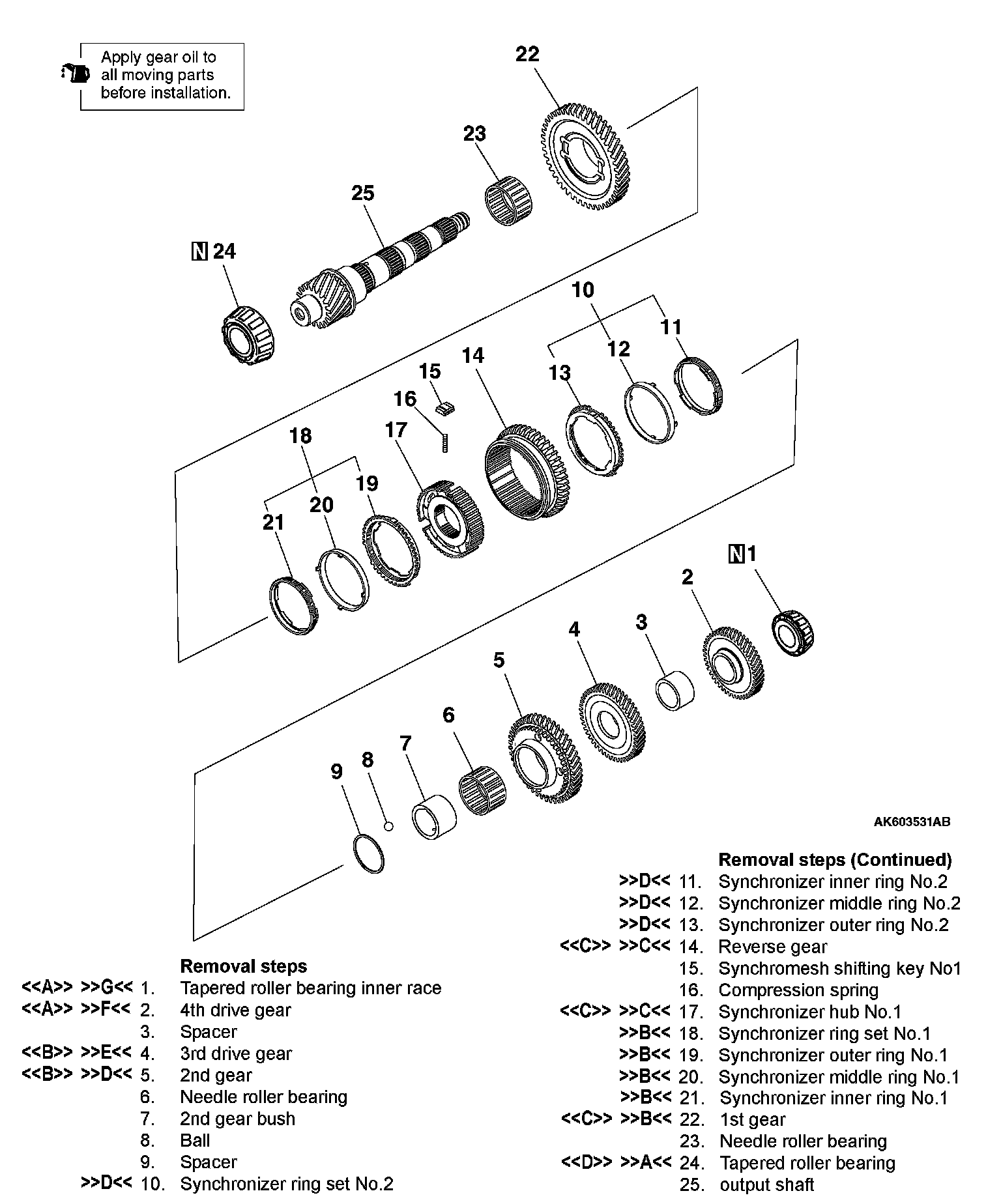 Apply gear oil to all moving parts before installation.

22
23
25
N 24
10
11
12
13
14
15
16
17
18
19
20
21
N 1
2
3
4
5
6
7
8
9

AK603531AB

Removal steps
<<A>> >>G<< 1. Tapered roller bearing inner race
<<A>> >>F<< 2. 4th drive gear
3. Spacer
<<B>> >>E<< 4. 3rd drive gear
<<B>> >>D<< 5. 2nd gear
6. Needle roller bearing
7. 2nd gear bush
8. Ball
9. Spacer
>>D<< 10. Synchronizer ring set No.2

Removal steps (Continued)
>>D<< 11. Synchronizer inner ring No.2
>>D<< 12. Synchronizer middle ring No.2
>>D<< 13. Synchronizer outer ring No.2
<<C>> >>C<< 14. Reverse gear
15. Synchromesh shifting key No1
16. Compression spring
<<C>> >>C<< 17. Synchronizer hub No.1
>>B<< 18. Synchronizer ring set No.1
>>B<< 19. Synchronizer outer ring No.1
>>B<< 20. Synchronizer middle ring No.1
>>B<< 21. Synchronizer inner ring No.1
<<C>> >>B<< 22. 1st gear
23. Needle roller bearing
<<D>> >>A<< 24. Tapered roller bearing
25. output shaft