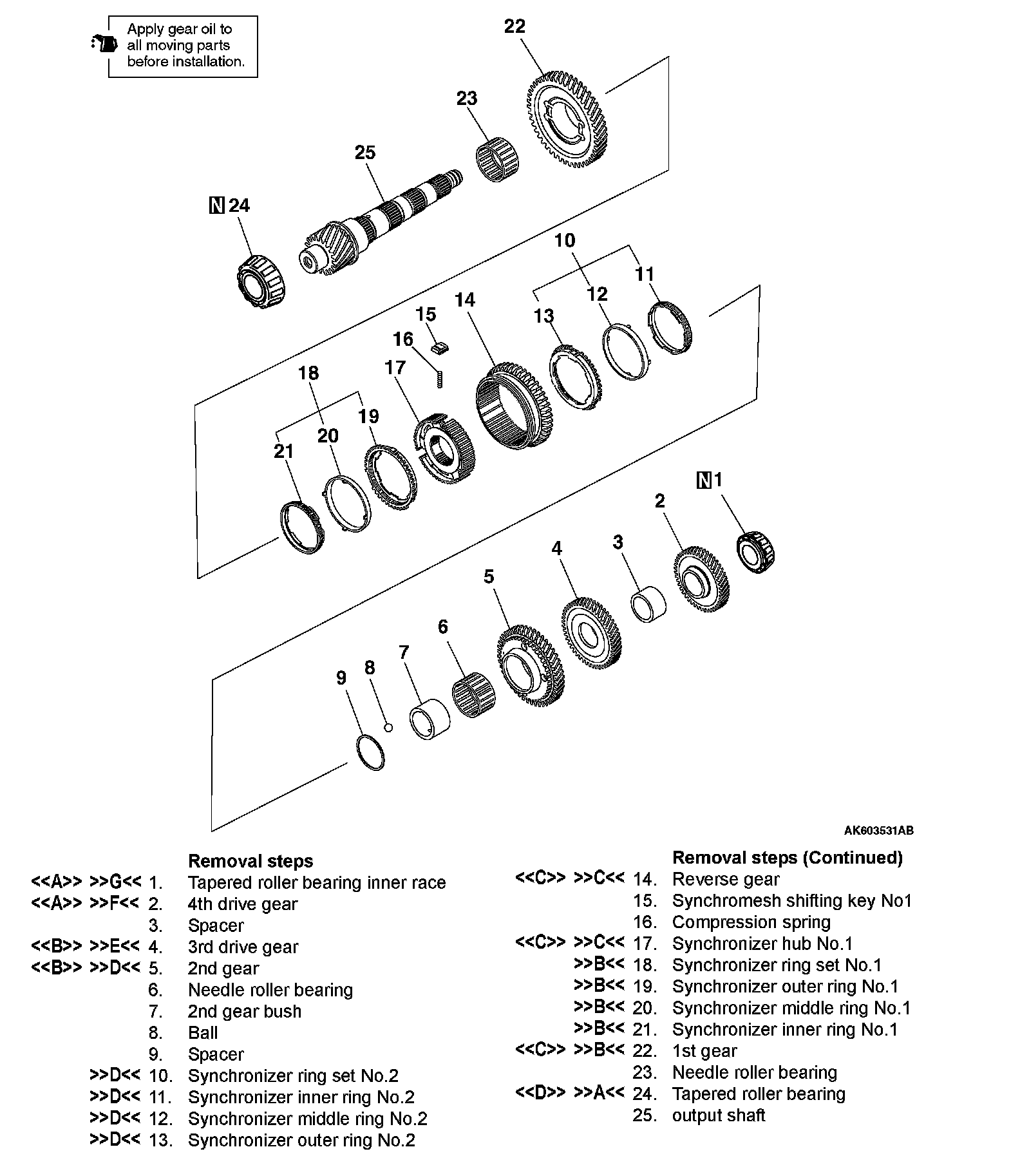 Apply gear oil to all moving parts before installation.

22
23
25
N 24
10
11
12
13
14
15
16
17
18
19
20
21
N 1
2
3
4
5
6
7
8
9

AK603531AB

Removal steps
<<A>> >>G<< 1. Tapered roller bearing inner race
<<A>> >>F<< 2. 4th drive gear
3. Spacer
<<B>> >>E<< 4. 3rd drive gear
<<B>> >>D<< 5. 2nd gear
6. Needle roller bearing
7. 2nd gear bush
8. Ball
9. Spacer
>>D<< 10. Synchronizer ring set No.2
>>D<< 11. Synchronizer inner ring No.2
>>D<< 12. Synchronizer middle ring No.2
>>D<< 13. Synchronizer outer ring No.2

Removal steps (Continued)
<<C>> >>C<< 14. Reverse gear
15. Synchromesh shifting key No1
16. Compression spring
<<C>> >>C<< 17. Synchronizer hub No.1
>>B<< 18. Synchronizer ring set No.1
>>B<< 19. Synchronizer outer ring No.1
>>B<< 20. Synchronizer middle ring No.1
>>B<< 21. Synchronizer inner ring No.1
<<C>> >>B<< 22. 1st gear
23. Needle roller bearing
<<D>> >>A<< 24. Tapered roller bearing
25. output shaft