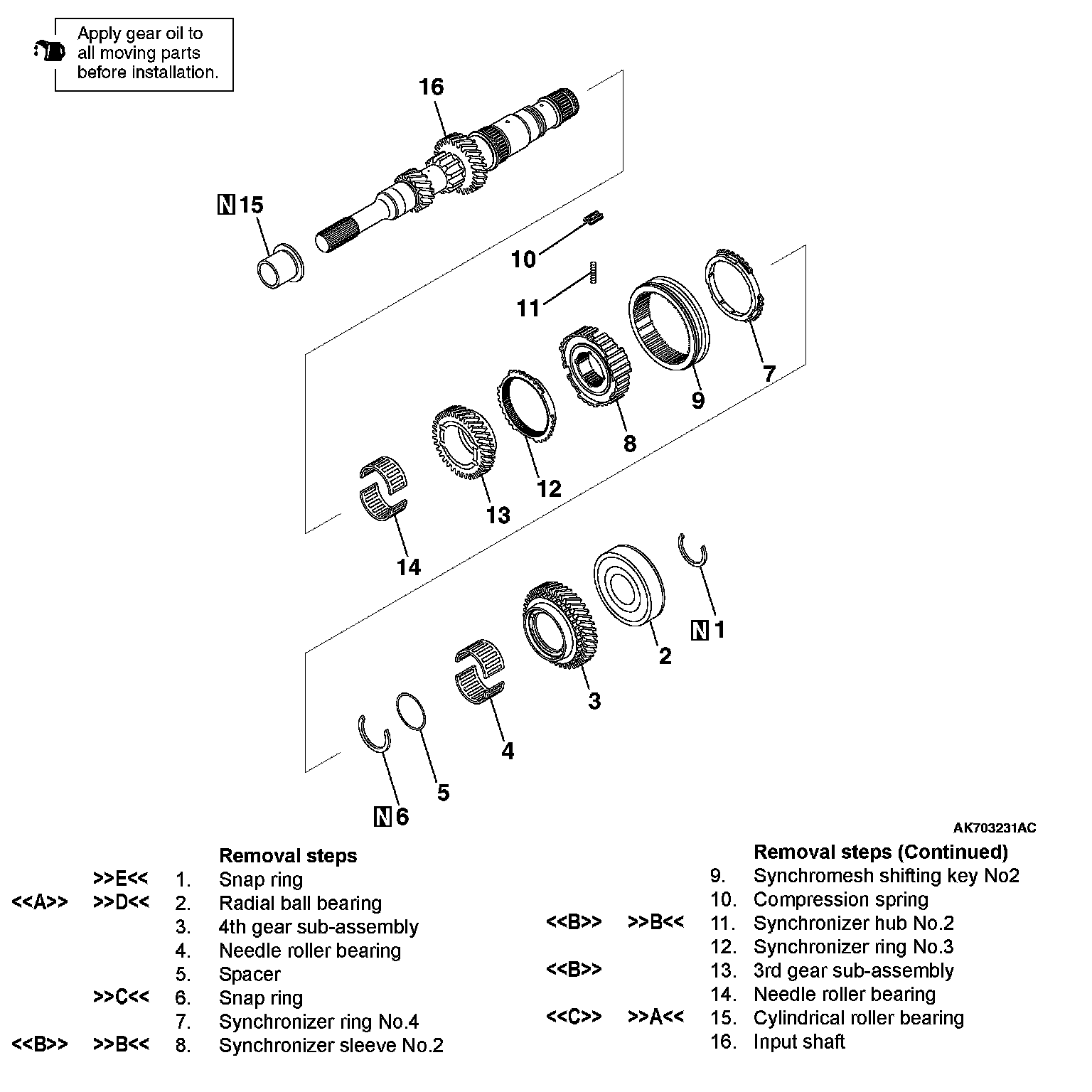 Apply gear oil to all moving parts before installation.

16

N 15

10

11

7

9

8

12

13

14

N 1

2

3

4

5

N 6

AK703231AC

Removal steps
>>E<< 1. Snap ring
<<A>> >>D<< 2. Radial ball bearing
3. 4th gear sub-assembly
4. Needle roller bearing
5. Spacer
>>C<< 6. Snap ring
7. Synchronizer ring No.4
<<B>> >>B<< 8. Synchronizer sleeve No.2

Removal steps (Continued)
9. Synchromesh shifting key No2
10. Compression spring
<<B>> >>B<< 11. Synchronizer hub No.2
12. Synchronizer ring No.3
<<B>> 13. 3rd gear sub-assembly
14. Needle roller bearing
<<C>> >>A<< 15. Cylindrical roller bearing
16. Input shaft