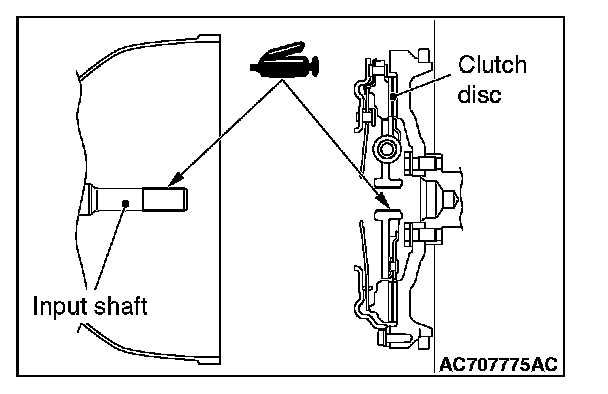 Clutch disc

Input shaft

AC707775AC