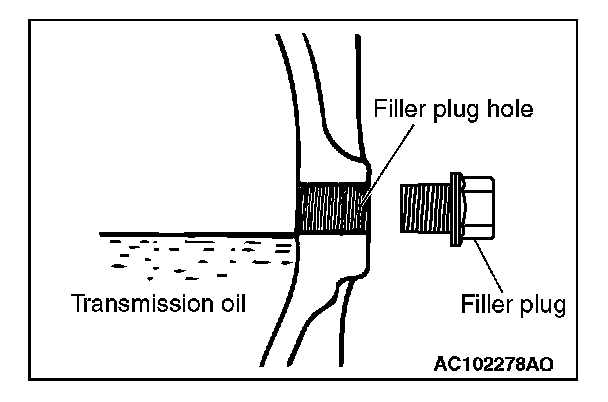 Filler plug hole

Transmission oil

Filler plug

AC102278AO