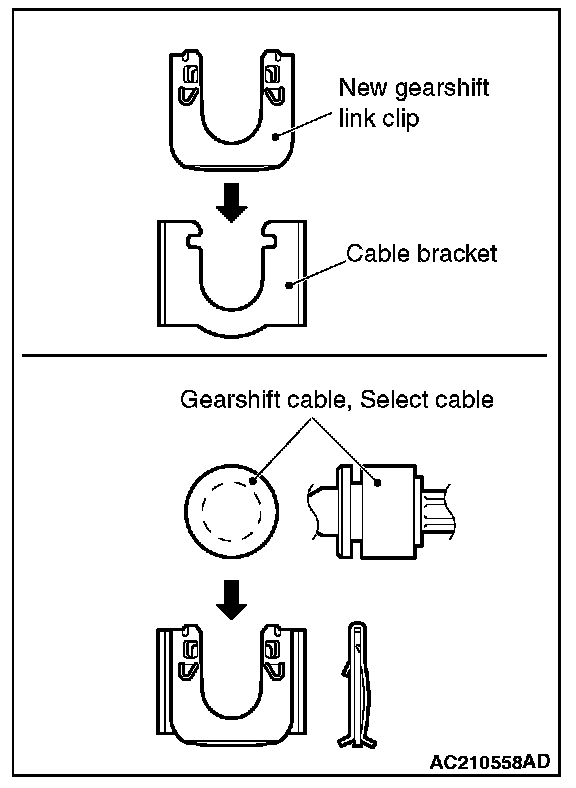 New gearshift link clip

Cable bracket

Gearshift cable, Select cable

AC210558AD