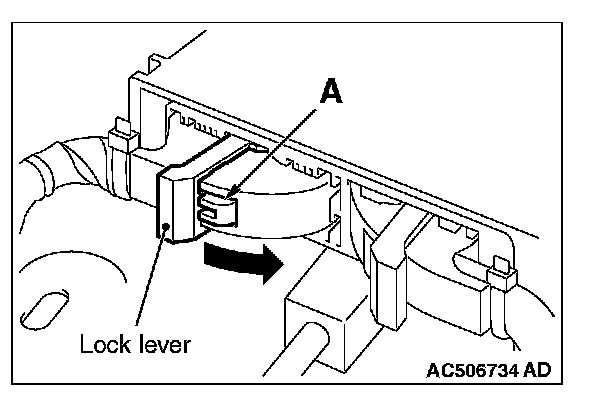 A

Lock lever

AC506734 AD