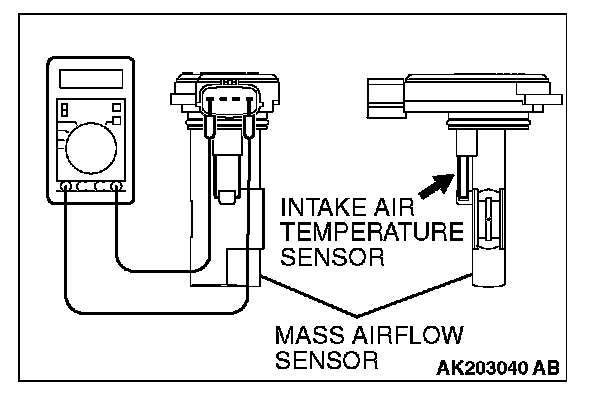 INTAKE AIR TEMPERATURE SENSOR

MASS AIRFLOW SENSOR

AK203040 AB