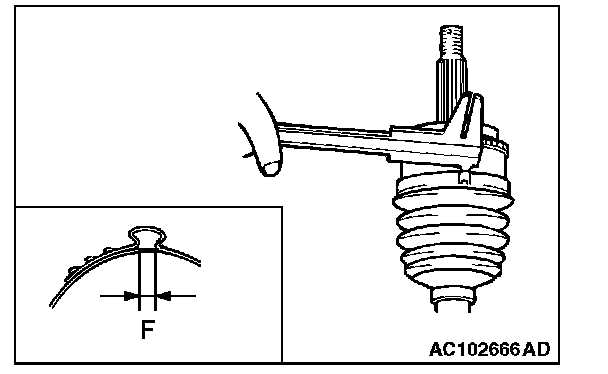 F

AC102666AD