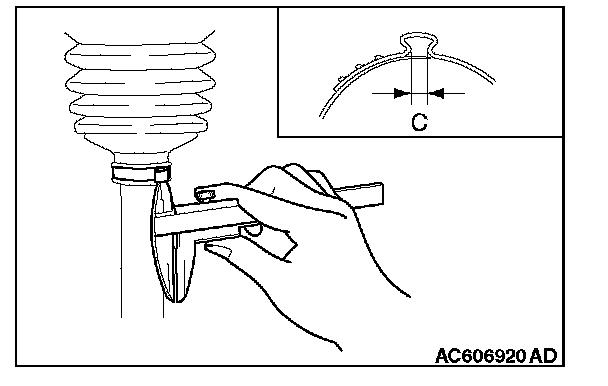 C

AC606920 AD