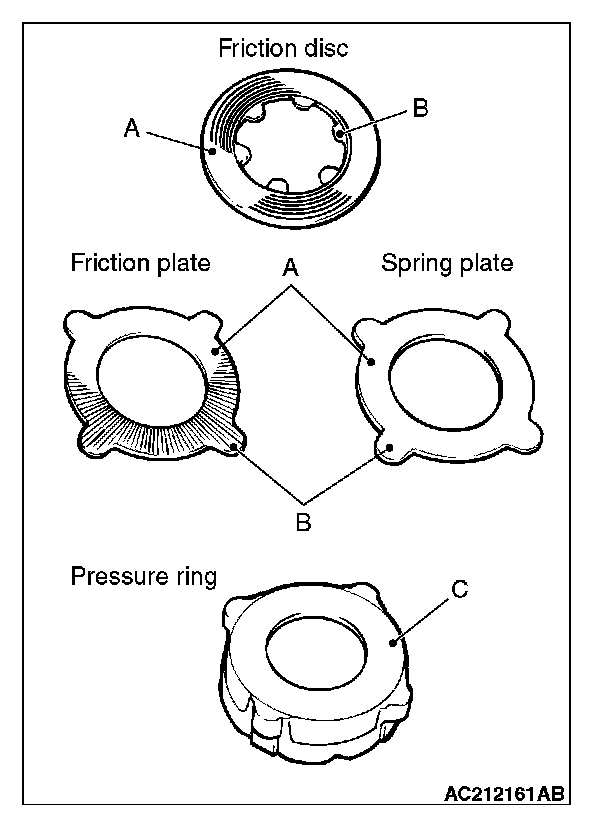 Friction disc

A

B

Friction plate

A

Spring plate

B

Pressure ring

C

AC212161AB