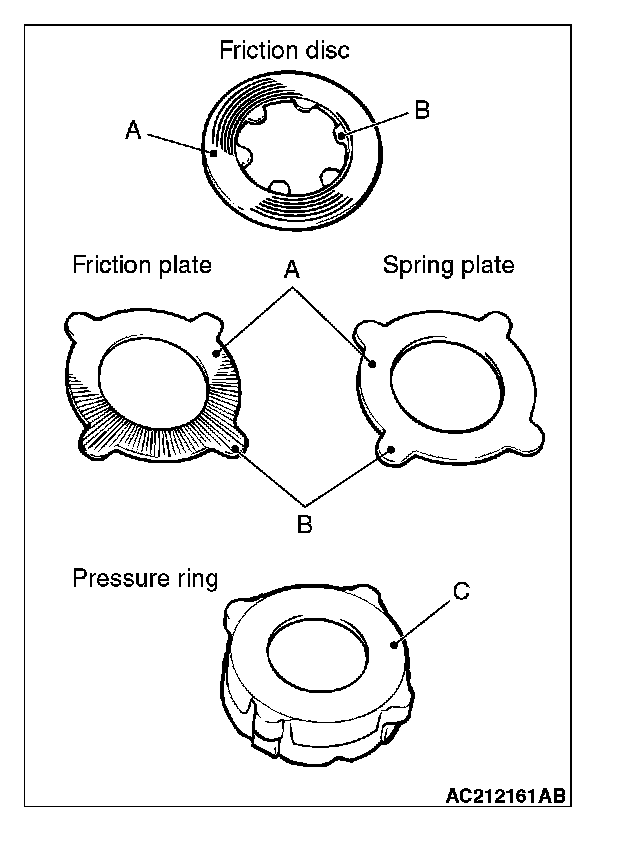 Friction disc

A

B

Friction plate

A

Spring plate

B

Pressure ring

C

AC212161AB