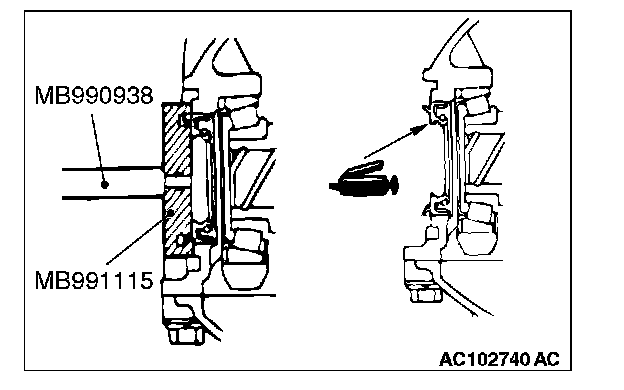 MB990938

MB991115

AC102740 AC