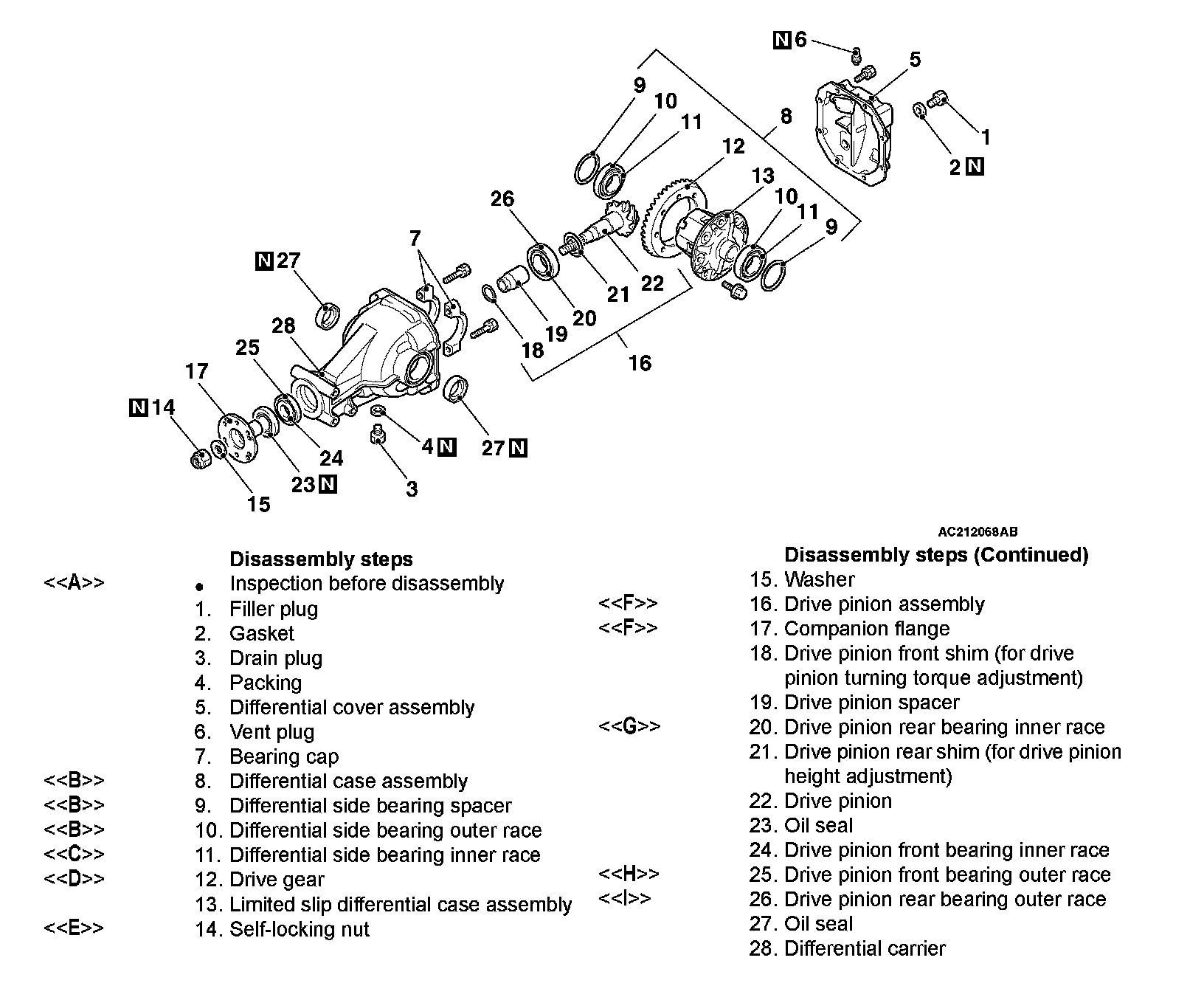 N 6
5
1
2 N
8
9
10
11
12
13
10
11
9
26
7
N 27
28
25
17
N 14
21
22
20
19
18
16
4 N
27 N
24
23 N
3
15

AC212068AB

Disassembly steps
<<A>> • Inspection before disassembly
1. Filler plug
2. Gasket
3. Drain plug
4. Packing
5. Differential cover assembly
6. Vent plug
7. Bearing cap
<<B>> 8. Differential case assembly
<<B>> 9. Differential side bearing spacer
<<B>> 10. Differential side bearing outer race
<<C>> 11. Differential side bearing inner race
<<D>> 12. Drive gear
13. Limited slip differential case assembly
<<E>> 14. Self-locking nut

Disassembly steps (Continued)
15. Washer
<<F>> 16. Drive pinion assembly
<<F>> 17. Companion flange
18. Drive pinion front shim (for drive pinion turning torque adjustment)
19. Drive pinion spacer
<<G>> 20. Drive pinion rear bearing inner race
21. Drive pinion rear shim (for drive pinion height adjustment)
22. Drive pinion
23. Oil seal
24. Drive pinion front bearing inner race
<<H>> 25. Drive pinion front bearing outer race
<<I>> 26. Drive pinion rear bearing outer race
27. Oil seal
28. Differential carrier