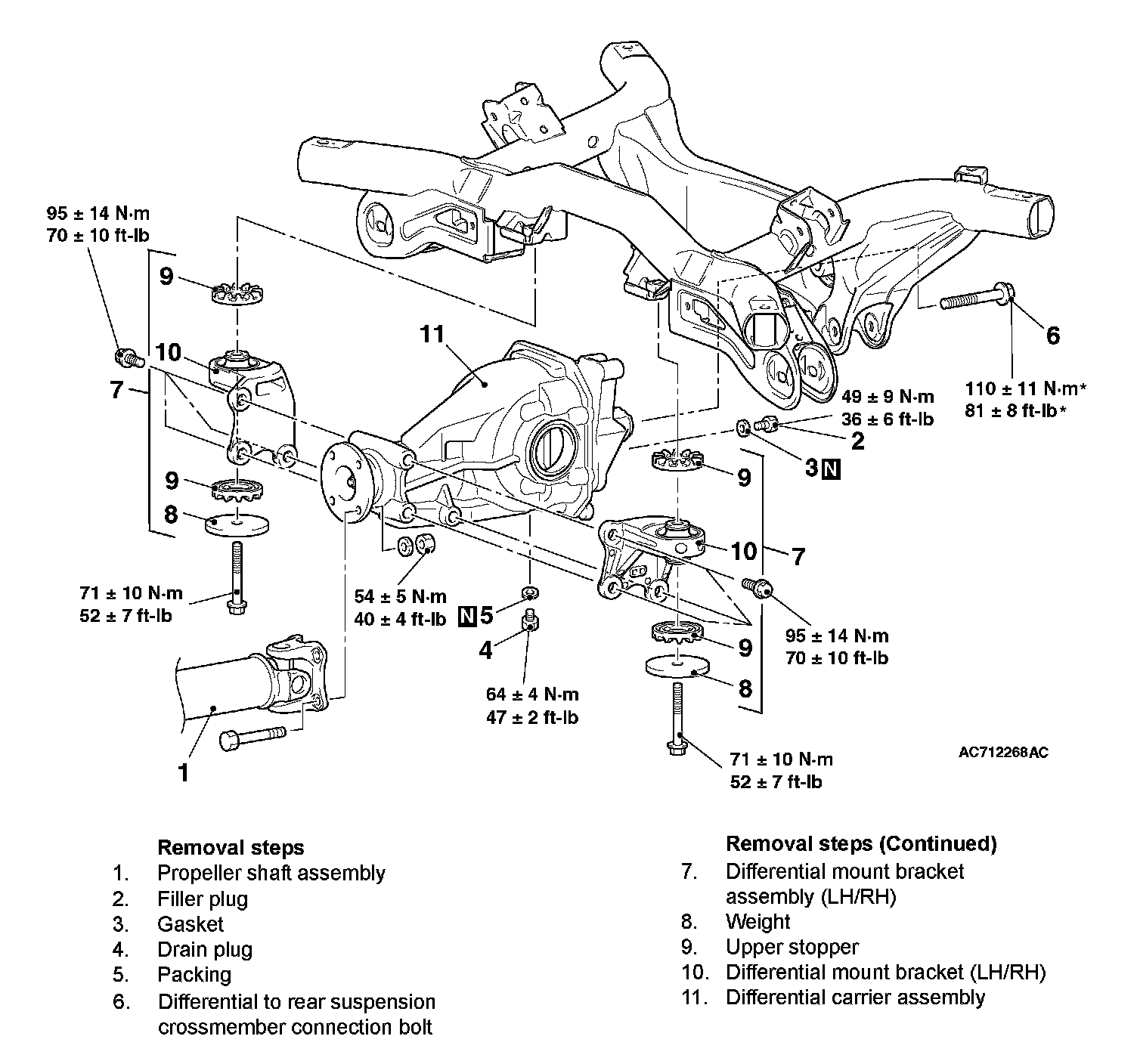 95 ± 14 N·m
70 ± 10 ft-lb

9

10

7

9

8

71 ± 10 N·m
52 ± 7 ft-lb

1

11

54 ± 5 N·m
40 ± 4 ft-lb

N 5

4

64 ± 4 N·m
47 ± 2 ft-lb

6

110 ± 11 N·m*
81 ± 8 ft-lb*

49 ± 9 N·m
36 ± 6 ft-lb

2

3 N

9

10

7

95 ± 14 N·m
70 ± 10 ft-lb

9

8

71 ± 10 N·m
52 ± 7 ft-lb

AC712268AC

Removal steps
1. Propeller shaft assembly
2. Filler plug
3. Gasket
4. Drain plug
5. Packing
6. Differential to rear suspension crossmember connection bolt

Removal steps (Continued)
7. Differential mount bracket assembly (LH/RH)
8. Weight
9. Upper stopper
10. Differential mount bracket (LH/RH)
11. Differential carrier assembly