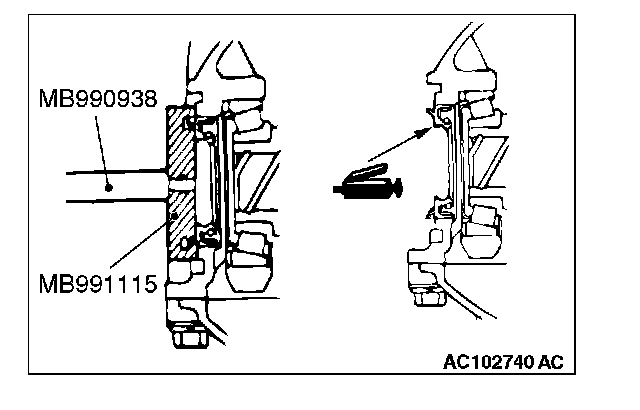 MB990938

MB991115

AC102740 AC