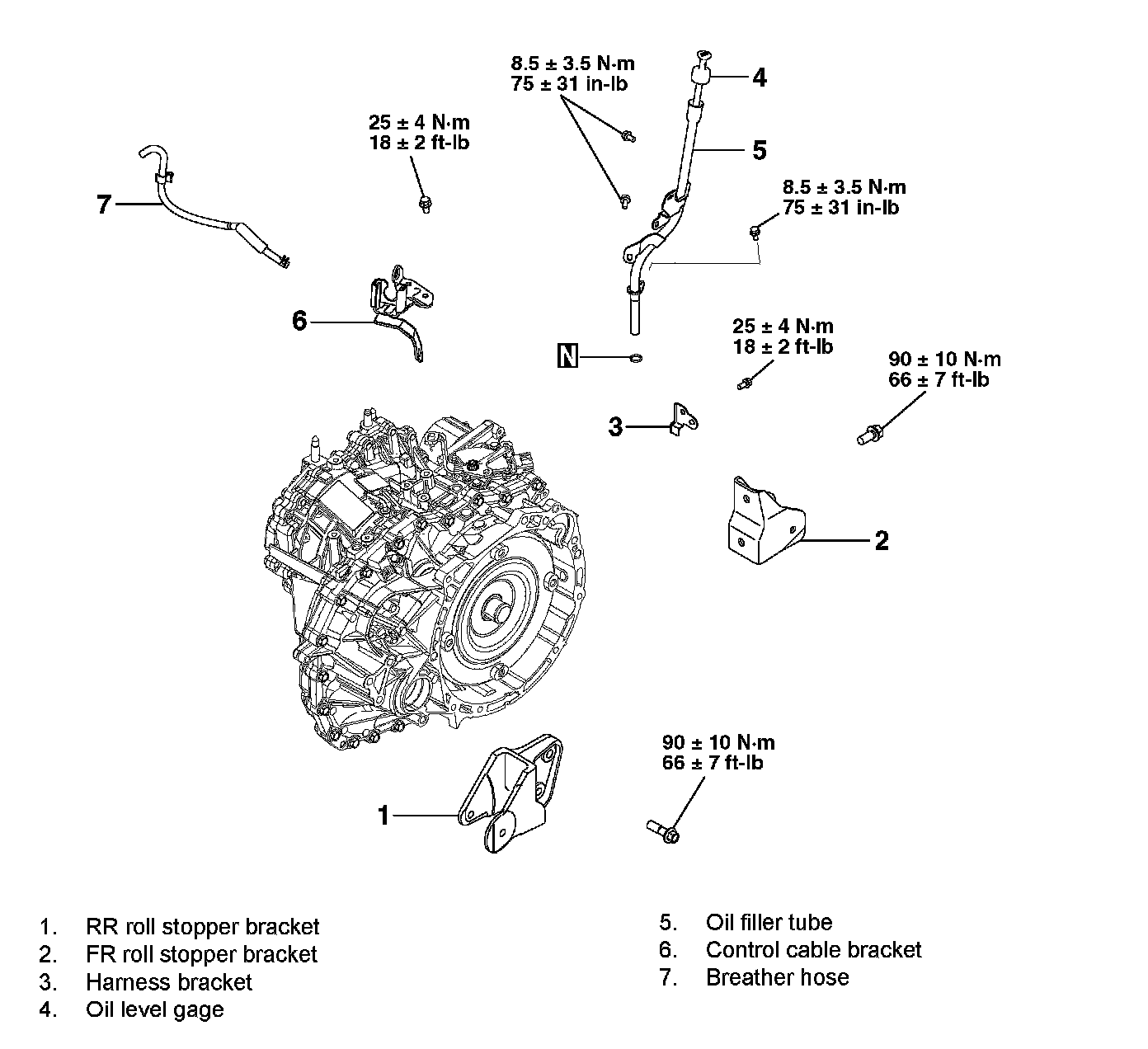 8.5 ± 3.5 N·m
75 ± 31 in-lb

4

25 ± 4 N·m
18 ± 2 ft-lb

5

7

8.5 ± 3.5 N·m
75 ± 31 in-lb

6

25 ± 4 N·m
18 ± 2 ft-lb

N

90 ± 10 N·m
66 ± 7 ft-lb

3

2

90 ± 10 N·m
66 ± 7 ft-lb

1

1. RR roll stopper bracket
2. FR roll stopper bracket
3. Harness bracket
4. Oil level gage

5. Oil filler tube
6. Control cable bracket
7. Breather hose