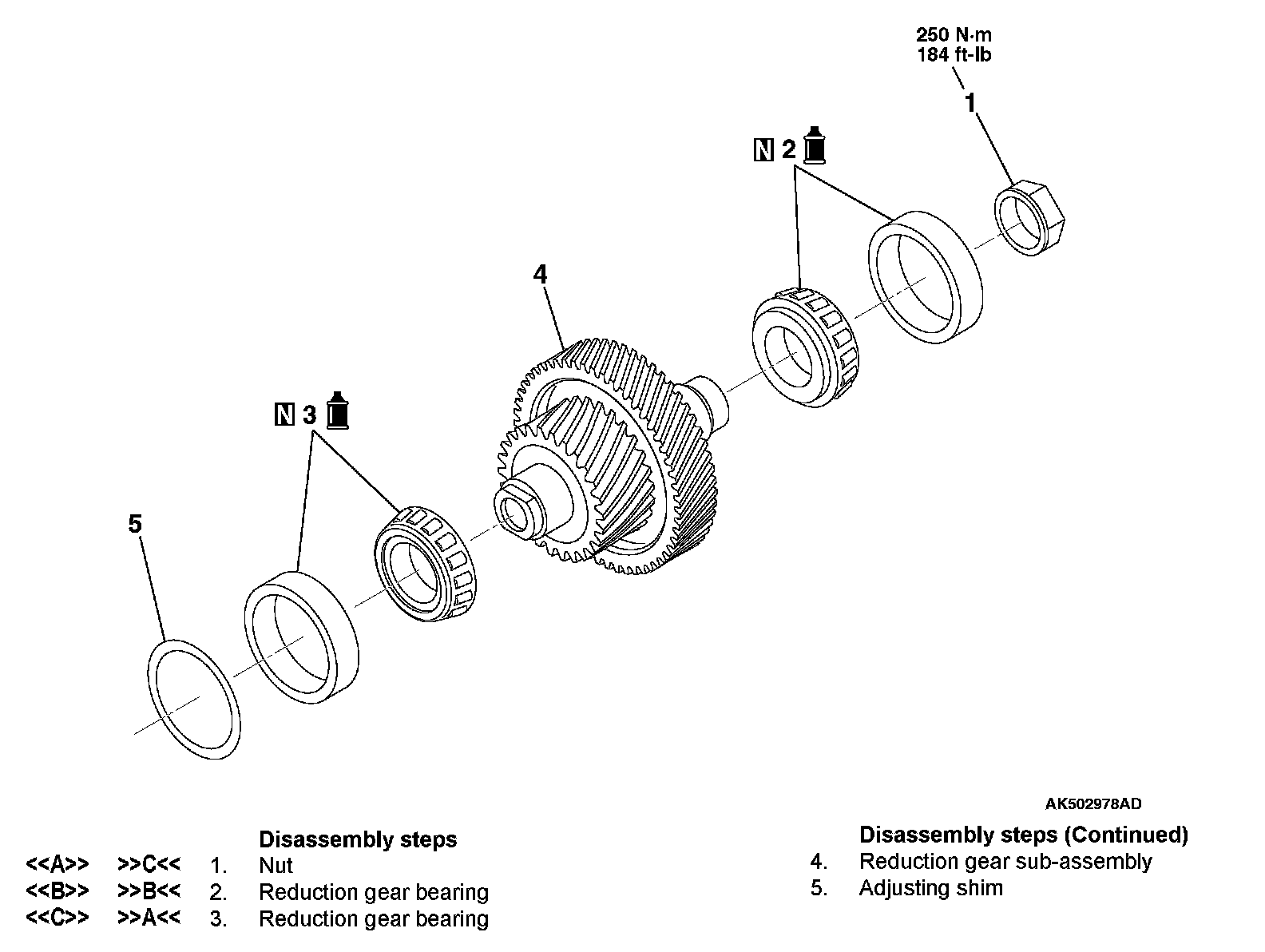 250 N·m
184 ft-lb

1

N 2

4

N 3

5

AK502978AD

Disassembly steps
<<A>> >>C<< 1. Nut
<<B>> >>B<< 2. Reduction gear bearing
<<C>> >>A<< 3. Reduction gear bearing

Disassembly steps (Continued)
4. Reduction gear sub-assembly
5. Adjusting shim