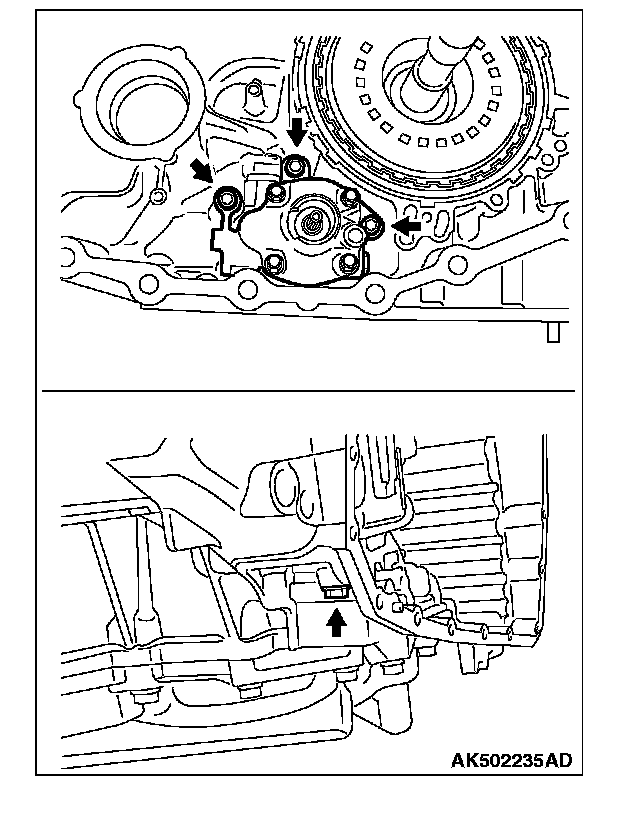 AK502235AD